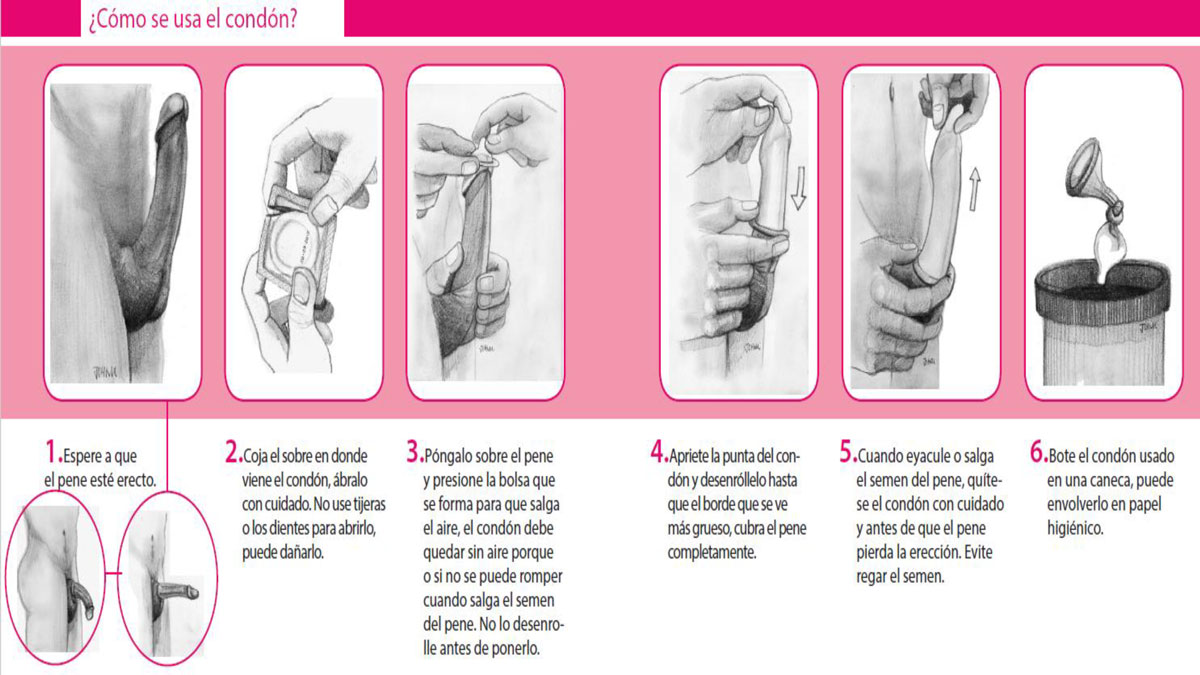 ¿Cómo se usa el condón?

1. Espere a que el pene esté erecto.

2. Coja el sobre en donde viene el condón, ábralo con cuidado. No use tijeras o los dientes para abrirlo, puede dañarlo.

3. Póngalo sobre el pene y presione la bolsa que se forma para que salga el aire, el condón debe quedar sin aire porque o si no se puede romper cuando salga el semen del pene. No lo desenrolle antes de ponerlo.

4. Apriete la punta del condón y desenróllelo hasta que el borde que se ve más grueso, cubra el pene completamente.

5. Cuando eyacule o salga el semen del pene, quítese el condón con cuidado y antes de que el pene pierda la erección. Evite regar el semen.

6. Bote el condón usado en una caneca, puede envolverlo en papel higiénico.